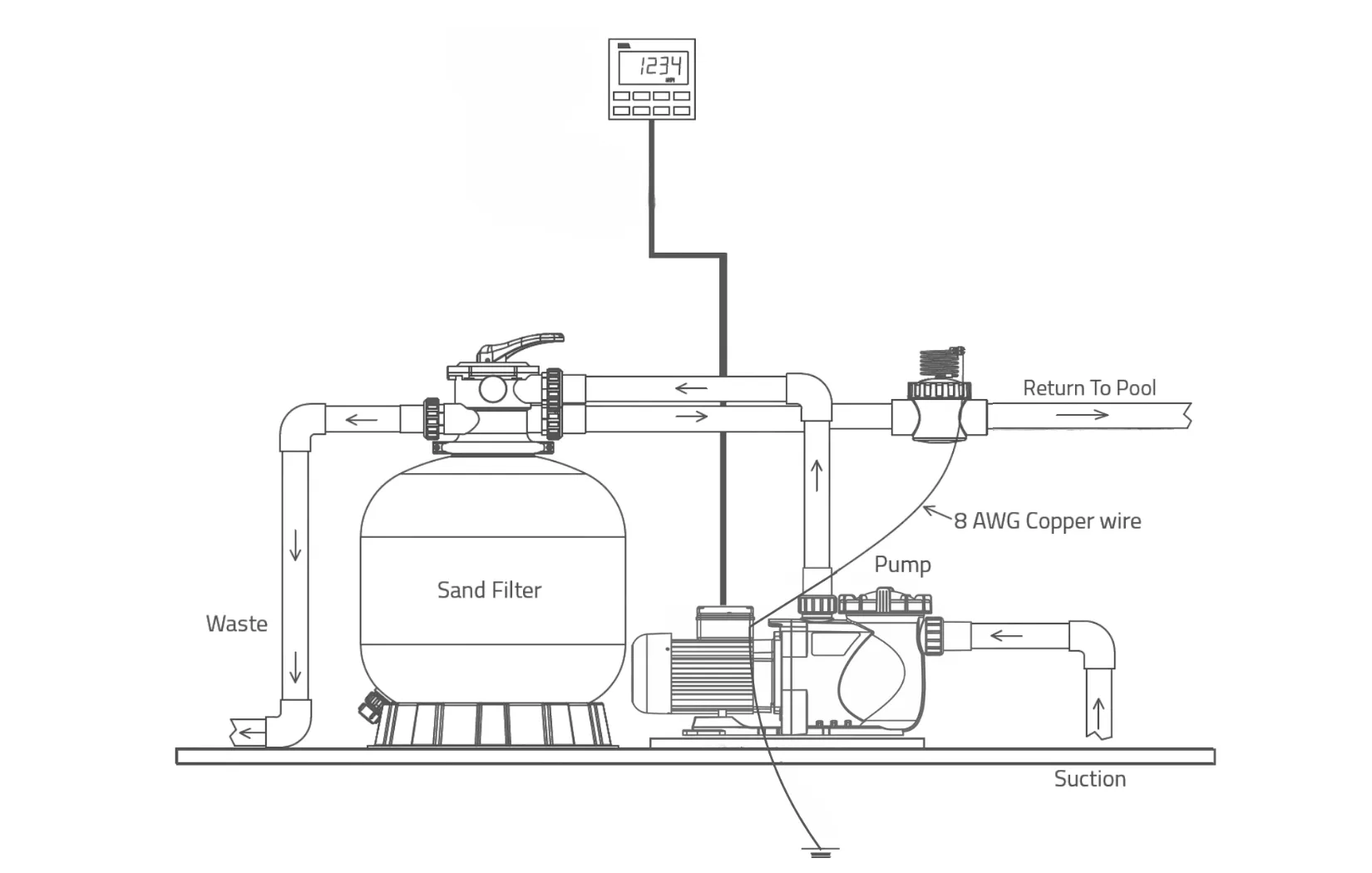 1234

Return To Pool

8 AWG Copper wire

Pump

Sand Filter

Waste

Suction